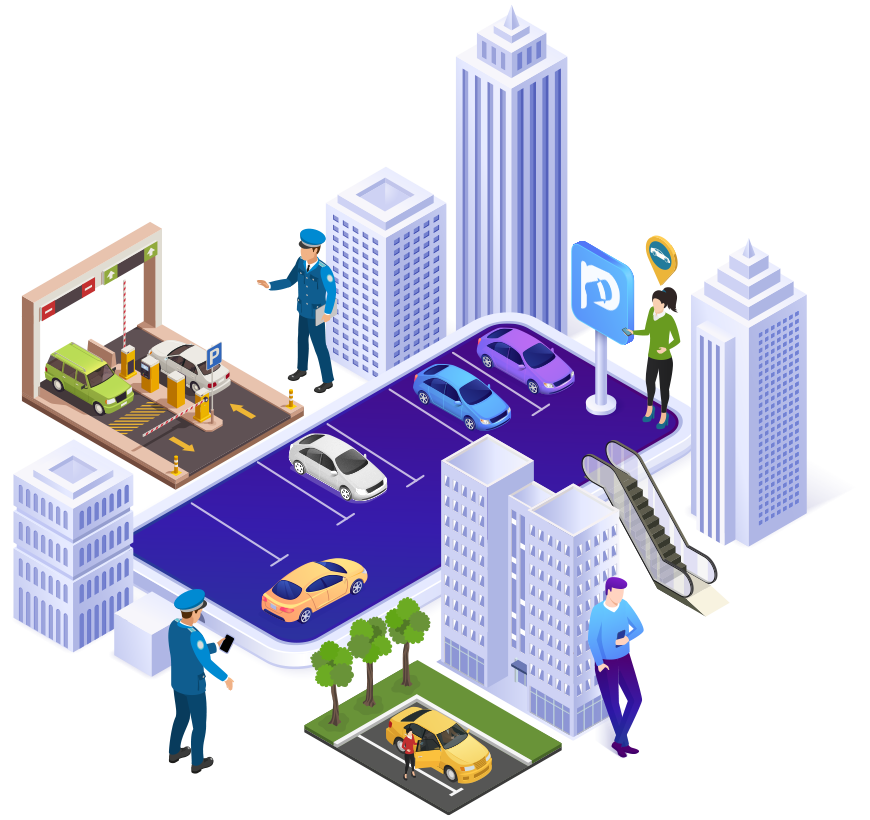 P